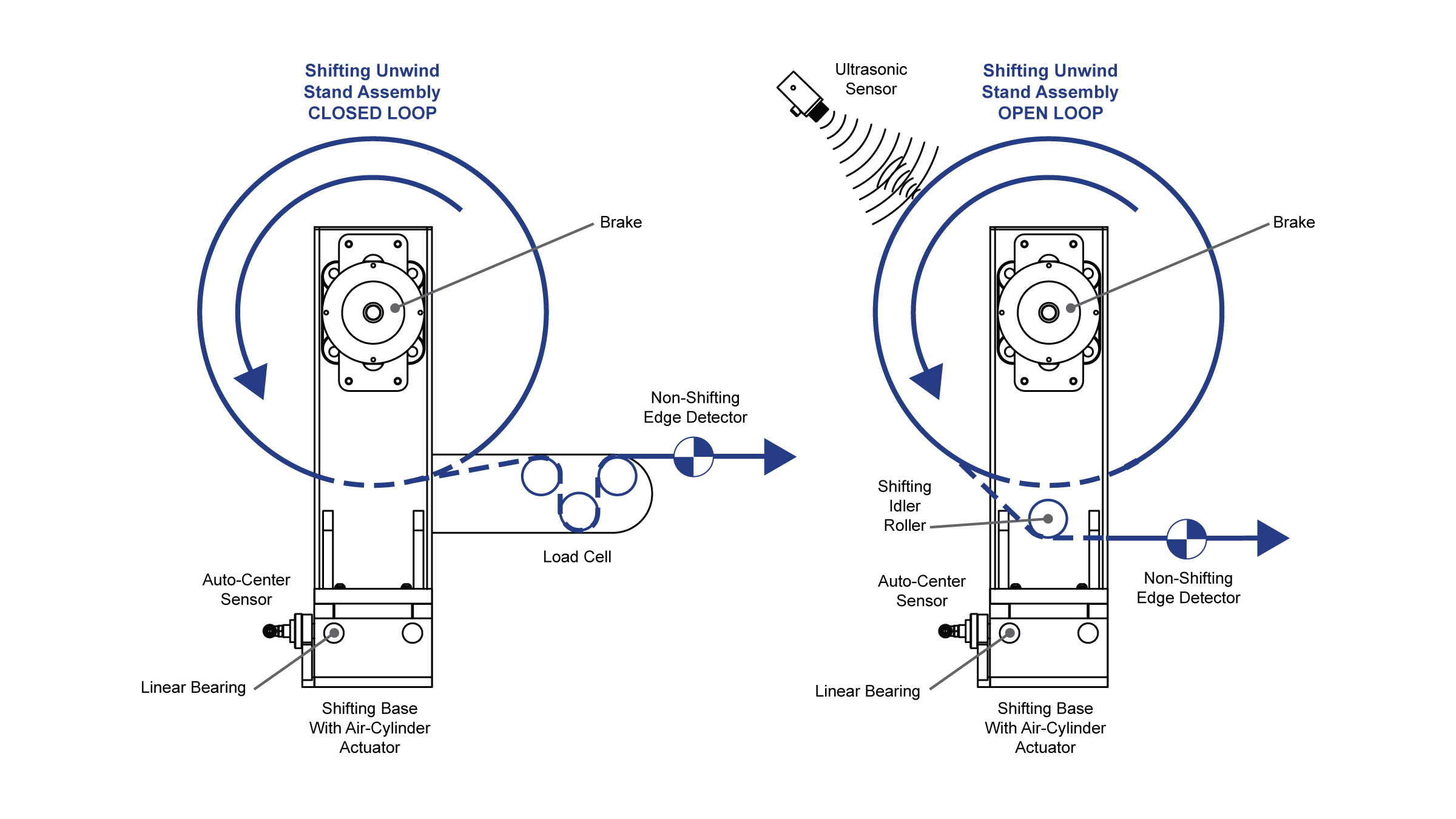 Shifting Unwind Stand Assembly CLOSED LOOP

Brake

Non-Shifting Edge Detector

Load Cell

Auto-Center Sensor

Linear Bearing

Shifting Base With Air-Cylinder Actuator

Ultrasonic Sensor

Shifting Unwind Stand Assembly OPEN LOOP

Brake

Shifting Idler Roller

Auto-Center Sensor

Non-Shifting Edge Detector

Linear Bearing

Shifting Base With Air-Cylinder Actuator